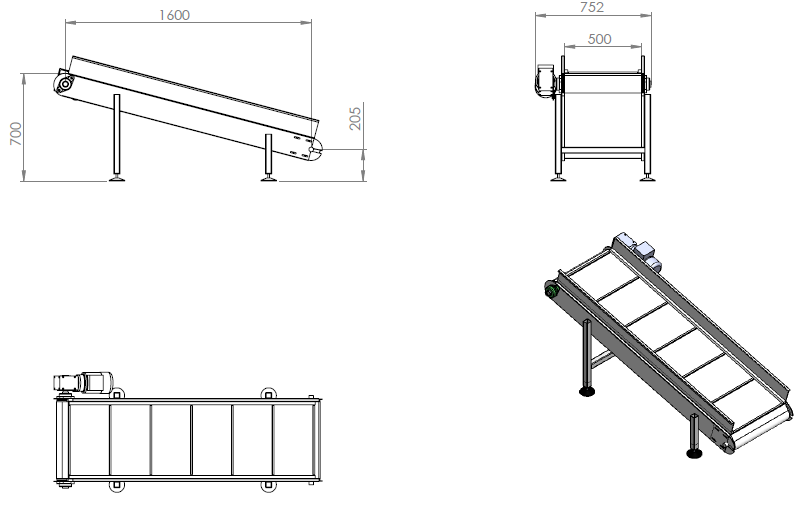 1600
700
205
752
500